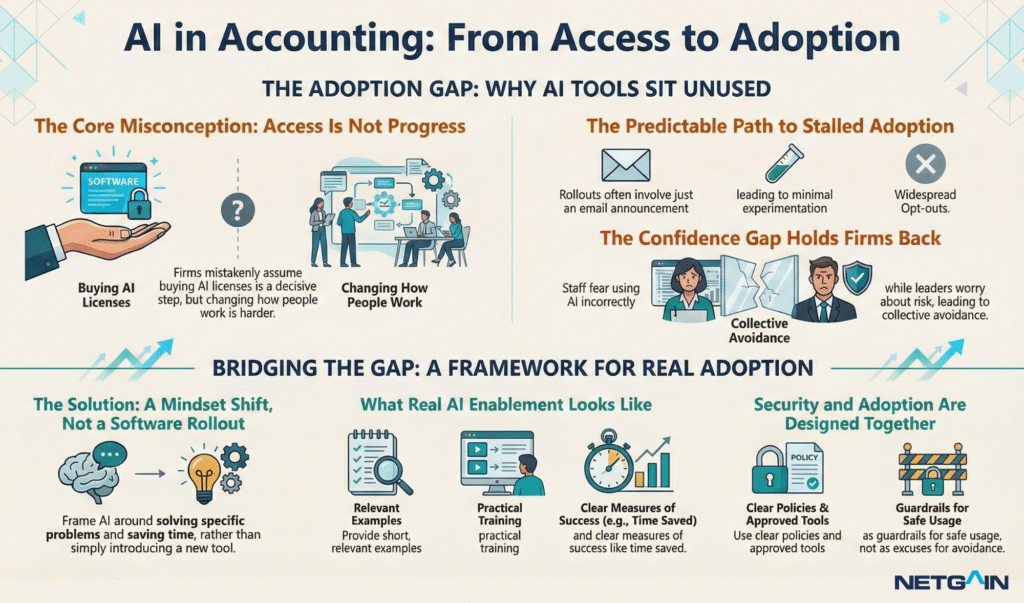 AI in Accounting: From Access to Adoption

THE ADOPTION GAP: WHY AI TOOLS SIT UNUSED

The Core Misconception: Access Is Not Progress

SOFTWARE

Buying AI Licenses

?

Firms mistakenly assume buying AI licenses is a decisive step, but changing how people work is harder.

Changing How People Work

The Predictable Path to Stalled Adoption

Rollouts often involve just an email announcement

leading to minimal experimentation

Widespread Opt-outs.

The Confidence Gap Holds Firms Back

Staff fear using AI incorrectly

Collective Avoidance

while leaders worry about risk, leading to collective avoidance.

BRIDGING THE GAP: A FRAMEWORK FOR REAL ADOPTION

The Solution: A Mindset Shift, Not a Software Rollout

Frame AI around solving specific problems and saving time, rather than simply introducing a new tool.

What Real AI Enablement Looks Like

Relevant Examples
Provide short, relevant examples

Practical Training
practical training

Clear Measures of Success (e.g., Time Saved)
and clear measures of success like time saved.

Security and Adoption Are Designed Together

POLICY

Clear Policies & Approved Tools
Use clear policies and approved tools

Guardrails for Safe Usage
as guardrails for safe usage, not as excuses for avoidance.

NETGAIN