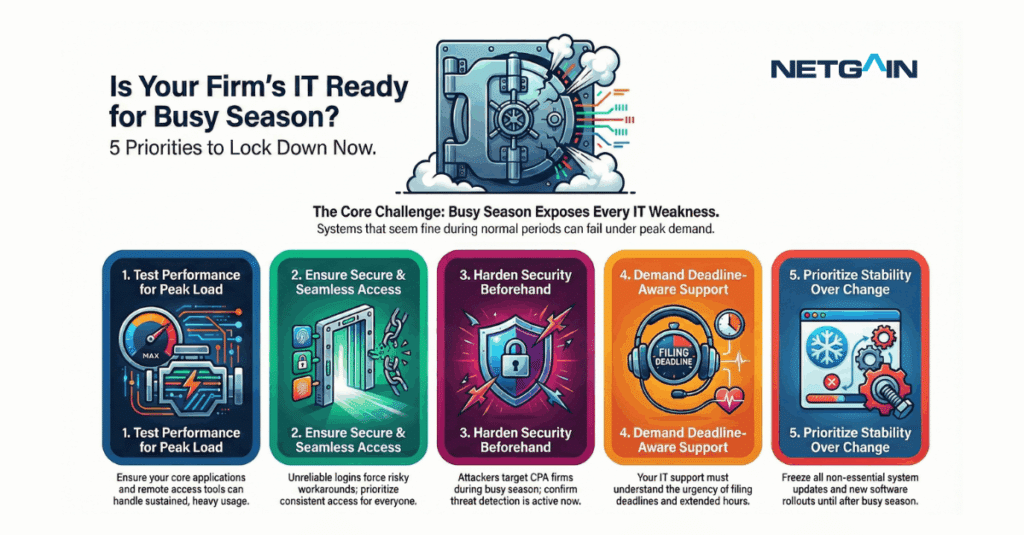 Is Your Firm's IT Ready for Busy Season?
5 Priorities to Lock Down Now.

NETGAIN

The Core Challenge: Busy Season Exposes Every IT Weakness.
Systems that seem fine during normal periods can fail under peak demand.

1. Test Performance for Peak Load

MAX

1. Test Performance for Peak Load

Ensure your core applications and remote access tools can handle sustained, heavy usage.

2. Ensure Secure & Seamless Access

2. Ensure Secure & Seamless Access

Unreliable logins force risky workarounds; prioritize consistent access for everyone.

3. Harden Security Beforehand

3. Harden Security Beforehand

Attackers target CPA firms during busy season; confirm threat detection is active now.

4. Demand Deadline-Aware Support

FILING DEADLINE

4. Demand Deadline-Aware Support

Your IT support must understand the urgency of filing deadlines and extended hours.

5. Prioritize Stability Over Change

5. Prioritize Stability Over Change

Freeze all non-essential system updates and new software rollouts until after busy season.